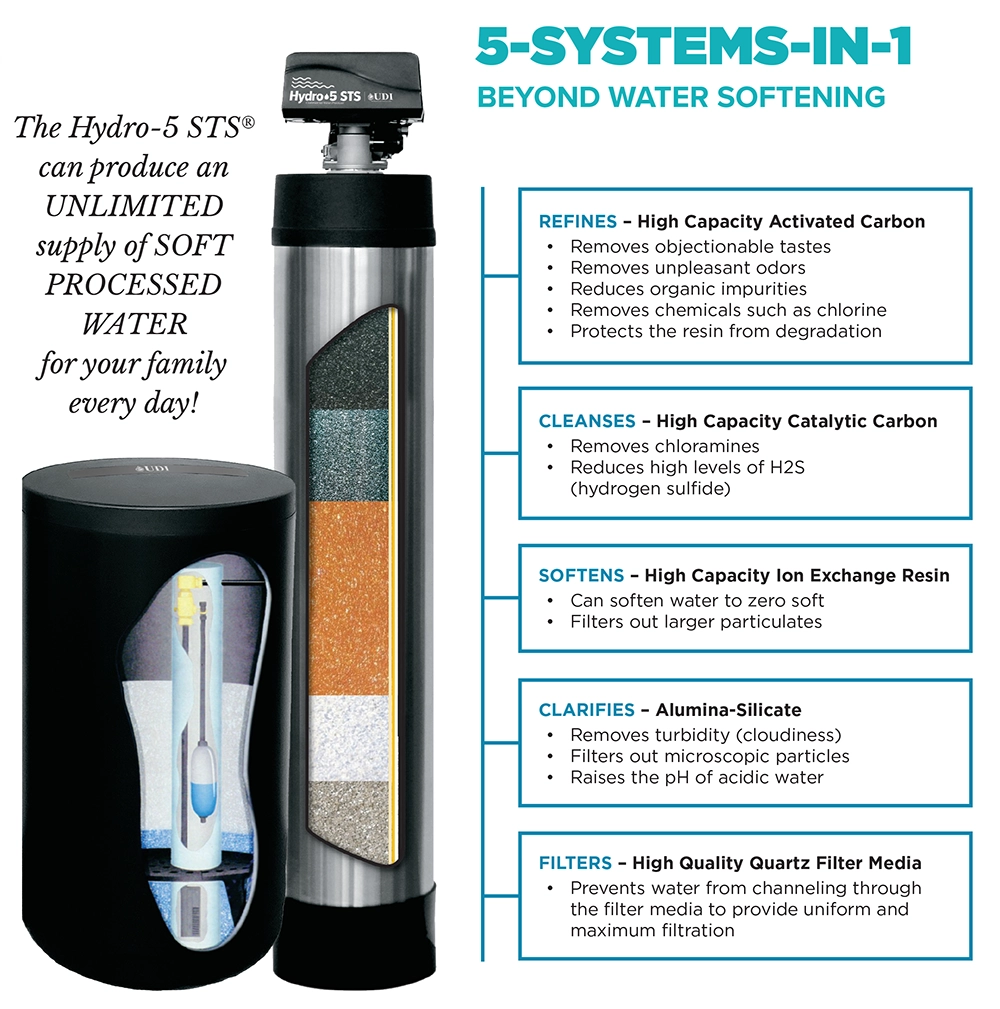 5-SYSTEMS-IN-1
BEYOND WATER SOFTENING

The Hydro-5 STS® can produce an UNLIMITED supply of SOFT PROCESSED WATER for your family every day!

Hydro•5 STS UDI

UDI

REFINES – High Capacity Activated Carbon
• Removes objectionable tastes
• Removes unpleasant odors
• Reduces organic impurities
• Removes chemicals such as chlorine
• Protects the resin from degradation

CLEANSES – High Capacity Catalytic Carbon
• Removes chloramines
• Reduces high levels of H2S (hydrogen sulfide)

SOFTENS – High Capacity Ion Exchange Resin
• Can soften water to zero soft
• Filters out larger particulates

CLARIFIES – Alumina-Silicate
• Removes turbidity (cloudiness)
• Filters out microscopic particles
• Raises the pH of acidic water

FILTERS – High Quality Quartz Filter Media
• Prevents water from channeling through the filter media to provide uniform and maximum filtration